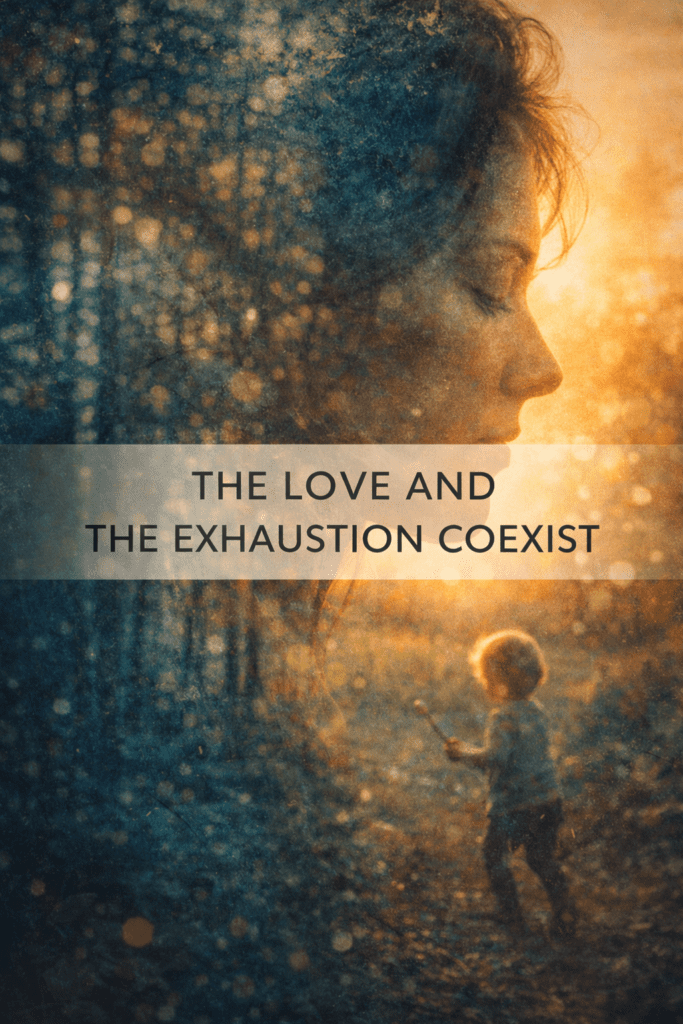 THE LOVE AND
THE EXHAUSTION COEXIST